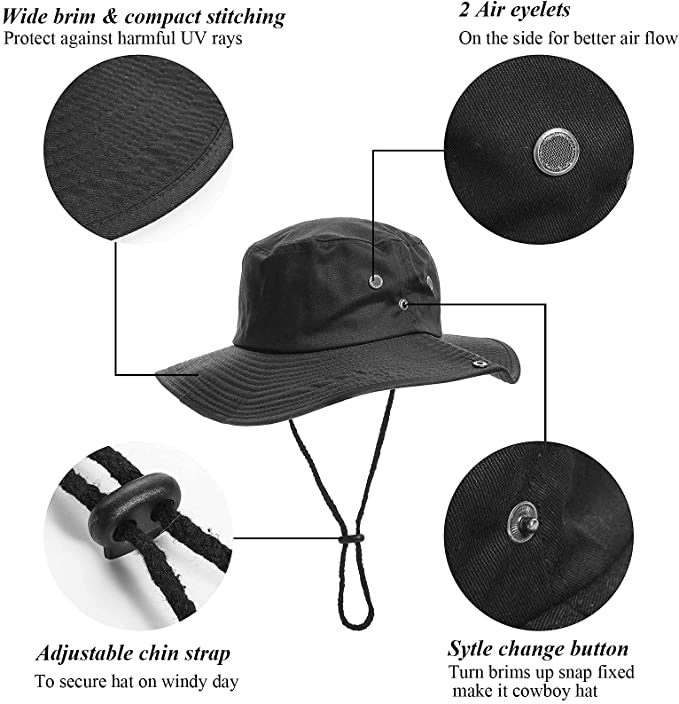 Wide brim & compact stitching
Protect against harmful UV rays

2 Air eyelets
On the side for better air flow

Adjustable chin strap
To secure hat on windy day

Sytle change button
Turn brims up snap fixed make it cowboy hat